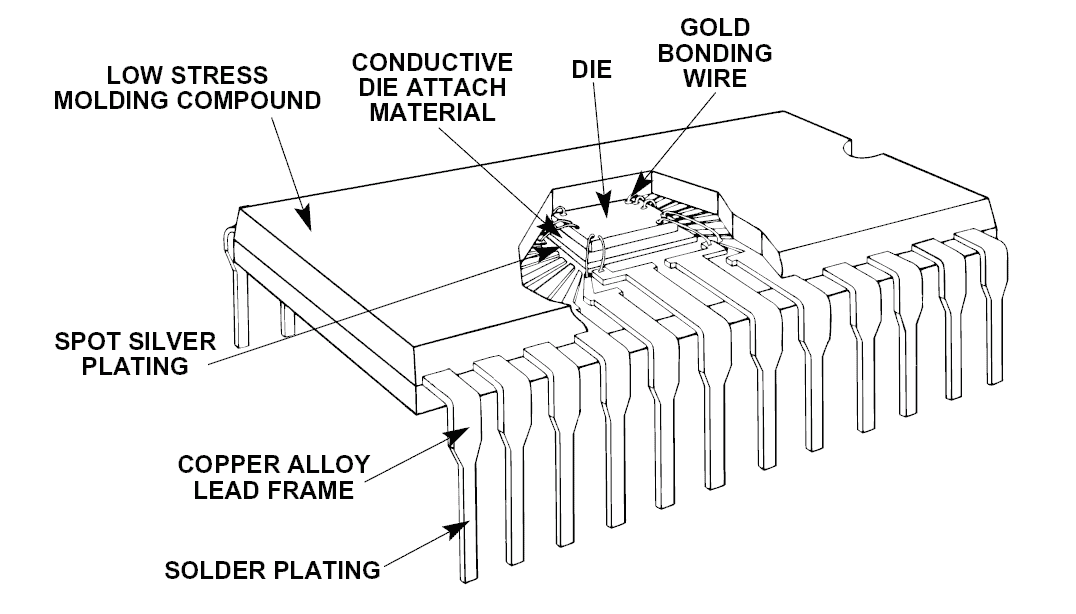 LOW STRESS MOLDING COMPOUND

CONDUCTIVE DIE ATTACH MATERIAL

DIE

GOLD BONDING WIRE

SPOT SILVER PLATING

COPPER ALLOY LEAD FRAME

SOLDER PLATING